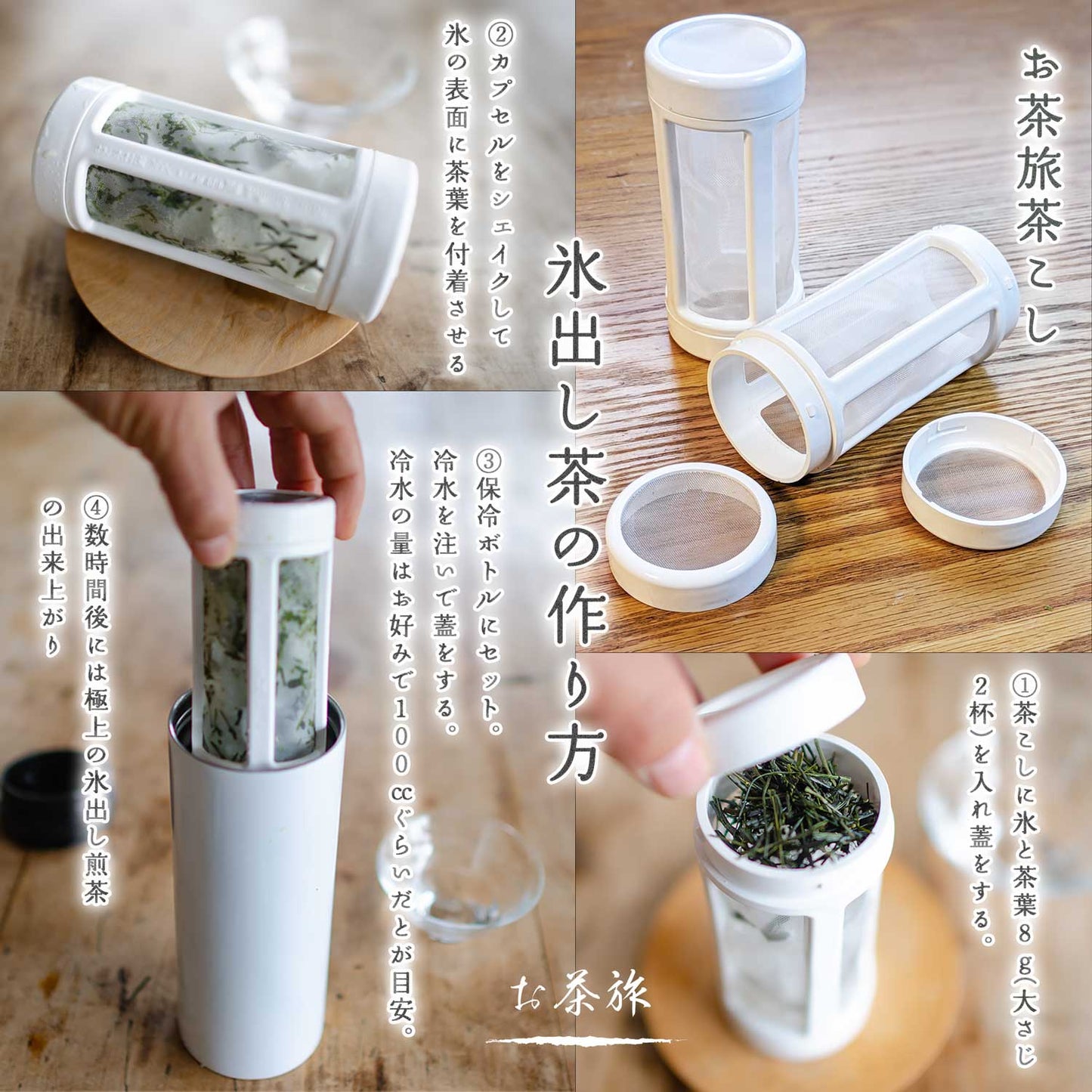 お茶旅茶こし

氷出し茶の作り方

①茶こしに氷と茶葉8g(大さじ2杯)を入れ蓋をする。

②カプセルをシェイクして氷の表面に茶葉を付着させる

③保冷ボトルにセット。冷水を注いで蓋をする。冷水の量はお好みで100ccぐらいだとが目安。

④数時間後には極上の氷出し煎茶の出来上がり

お茶旅