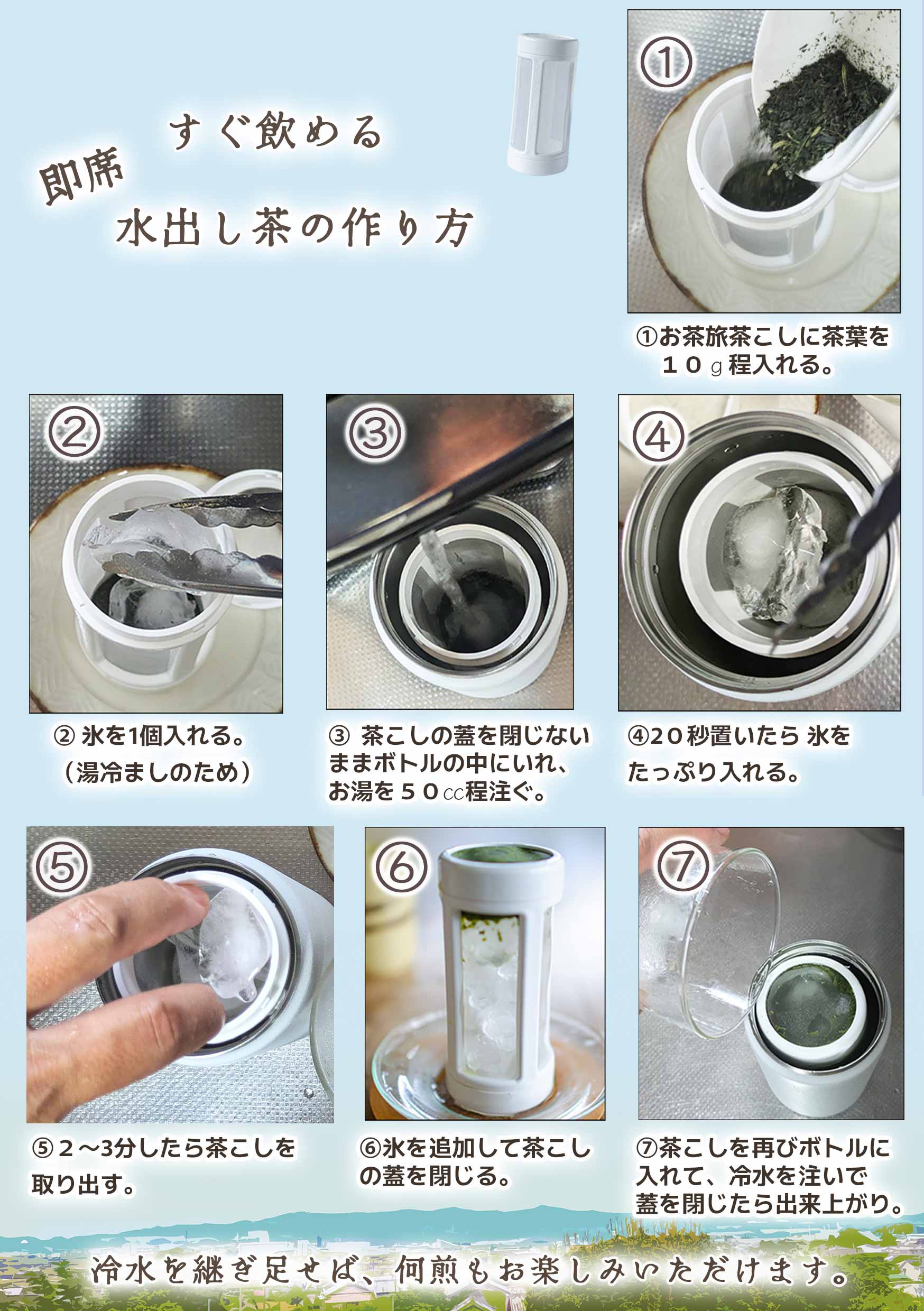 すぐ飲める
即席
水出し茶の作り方

①

①お茶旅茶こしに茶葉を１０ｇ程入れる。

②

② 氷を1個入れる。（湯冷ましのため）

③

③ 茶こしの蓋を閉じないままボトルの中にいれ、お湯を５０cc程注ぐ。

④

④20秒置いたら 氷をたっぷり入れる。

⑤

⑤２～3分したら茶こしを取り出す。

⑥

⑥氷を追加して茶こしの蓋を閉じる。

⑦

⑦茶こしを再びボトルに入れて、冷水を注いで蓋を閉じたら出来上がり。

冷水を継ぎ足せば、何煎もお楽しみいただけます。