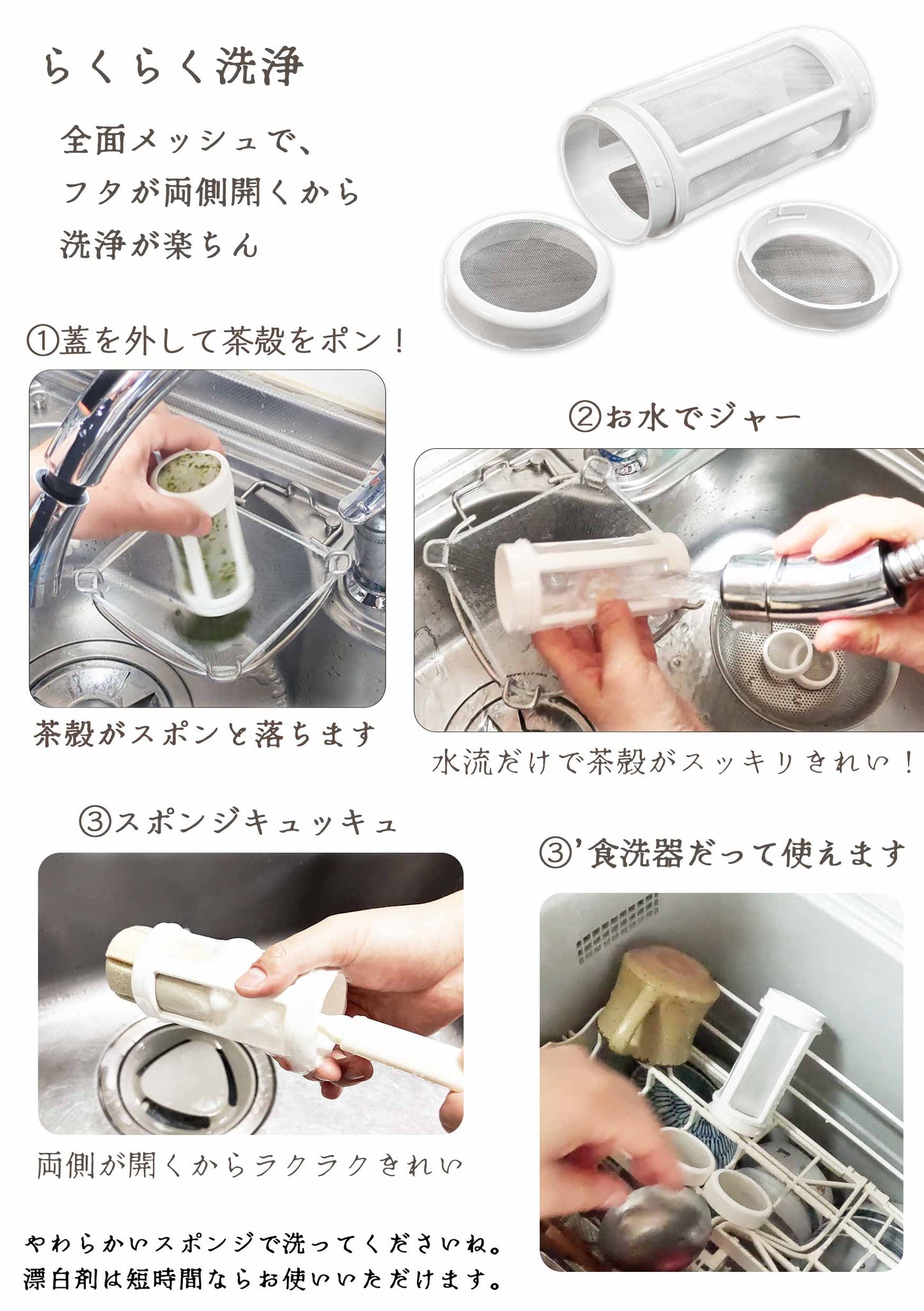 らくらく洗浄

全面メッシュで、
フタが両側開くから
洗浄が楽ちん

①蓋を外して茶殻をポン！

茶殻がスポンと落ちます

②お水でジャー

水流だけで茶殻がスッキリきれい！

③スポンジキュッキュ

両側が開くからラクラクきれい

③'食洗器だって使えます

やわらかいスポンジで洗ってくださいね。
漂白剤は短時間ならお使いいただけます。